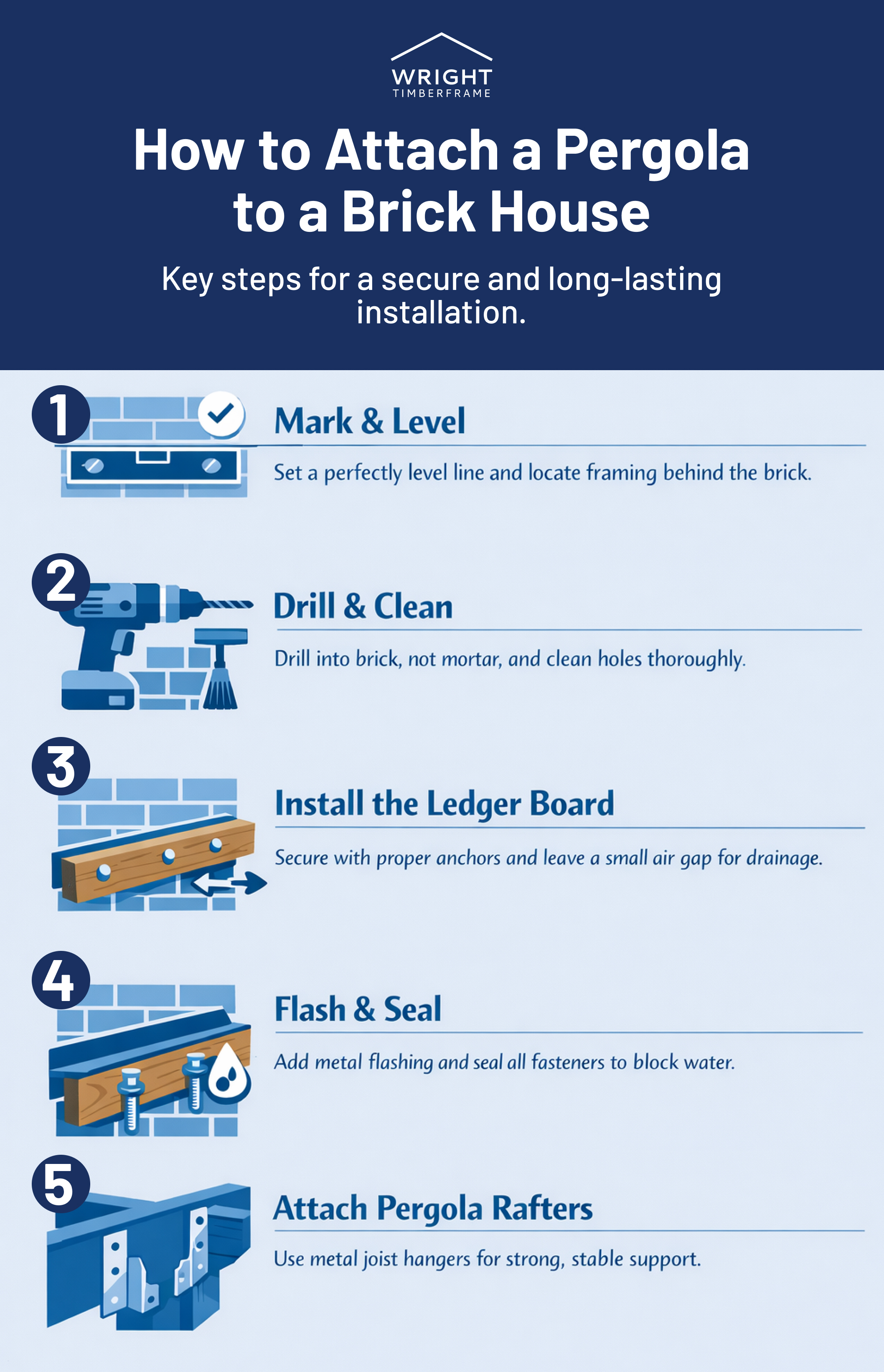 WRIGHT
TIMBERFRAME

How to Attach a Pergola to a Brick House

Key steps for a secure and long-lasting installation.

1

Mark & Level

Set a perfectly level line and locate framing behind the brick.

2

Drill & Clean

Drill into brick, not mortar, and clean holes thoroughly.

3

Install the Ledger Board

Secure with proper anchors and leave a small air gap for drainage.

4

Flash & Seal

Add metal flashing and seal all fasteners to block water.

5

Attach Pergola Rafters

Use metal joist hangers for strong, stable support.