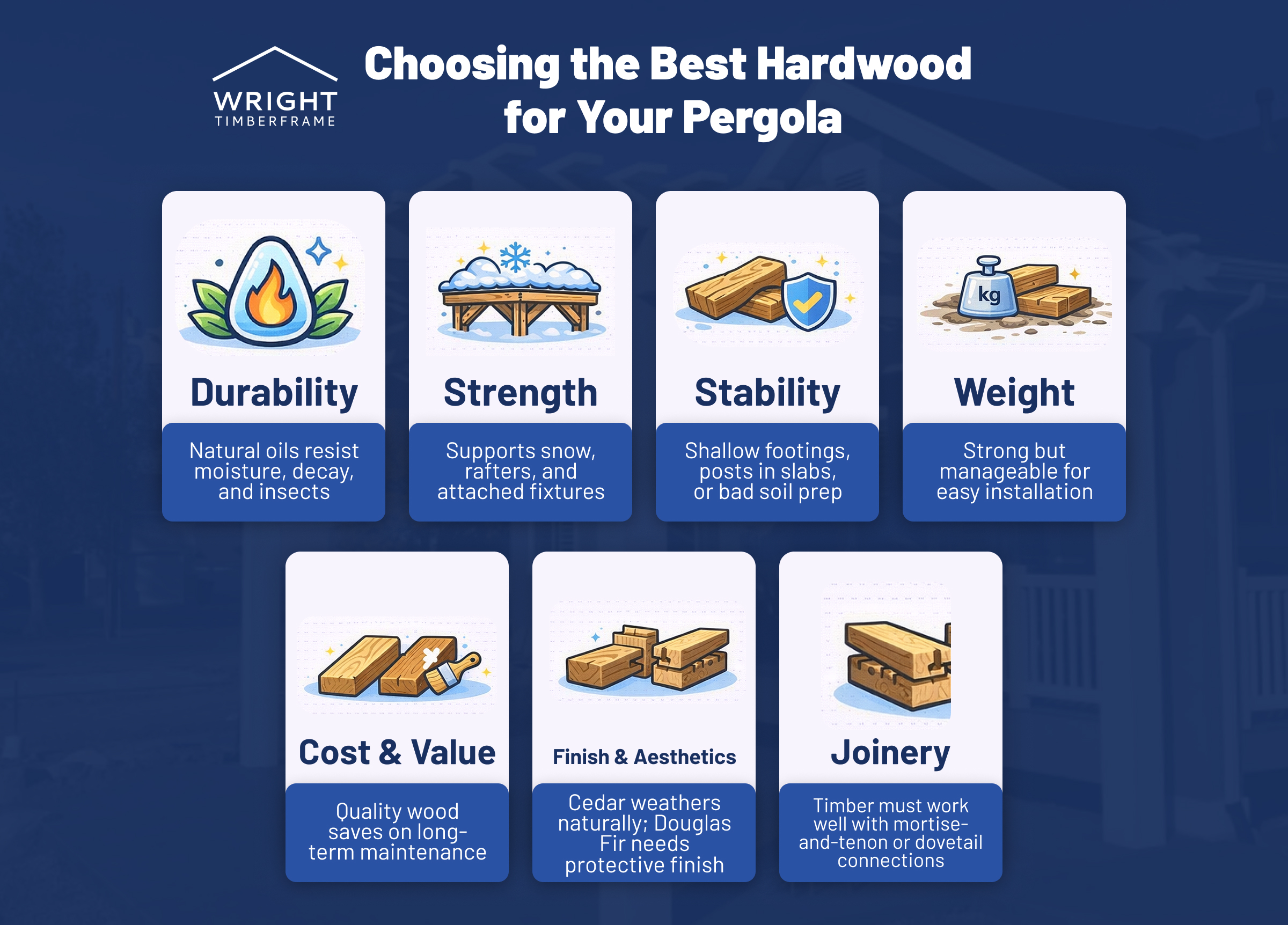 WRIGHT
TIMBERFRAME

Choosing the Best Hardwood for Your Pergola

Durability

Natural oils resist moisture, decay, and insects

Strength

Supports snow, rafters, and attached fixtures

Stability

Shallow footings, posts in slabs, or bad soil prep

kg

Weight

Strong but manageable for easy installation

Cost & Value

Quality wood saves on long-term maintenance

Finish & Aesthetics

Cedar weathers naturally; Douglas Fir needs protective finish

Joinery

Timber must work well with mortise-and-tenon or dovetail connections