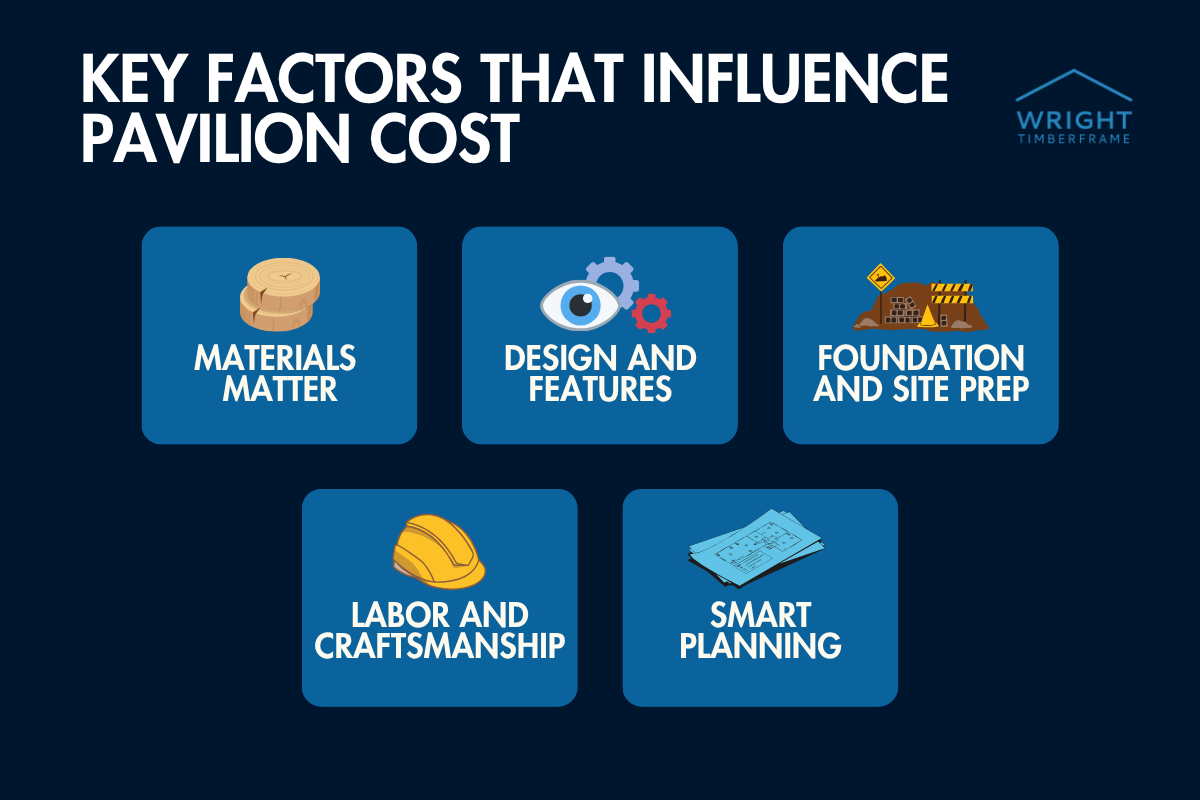 KEY FACTORS THAT INFLUENCE PAVILION COST

WRIGHT
TIMBERFRAME

MATERIALS MATTER

DESIGN AND FEATURES

FOUNDATION AND SITE PREP

LABOR AND CRAFTSMANSHIP

SMART PLANNING