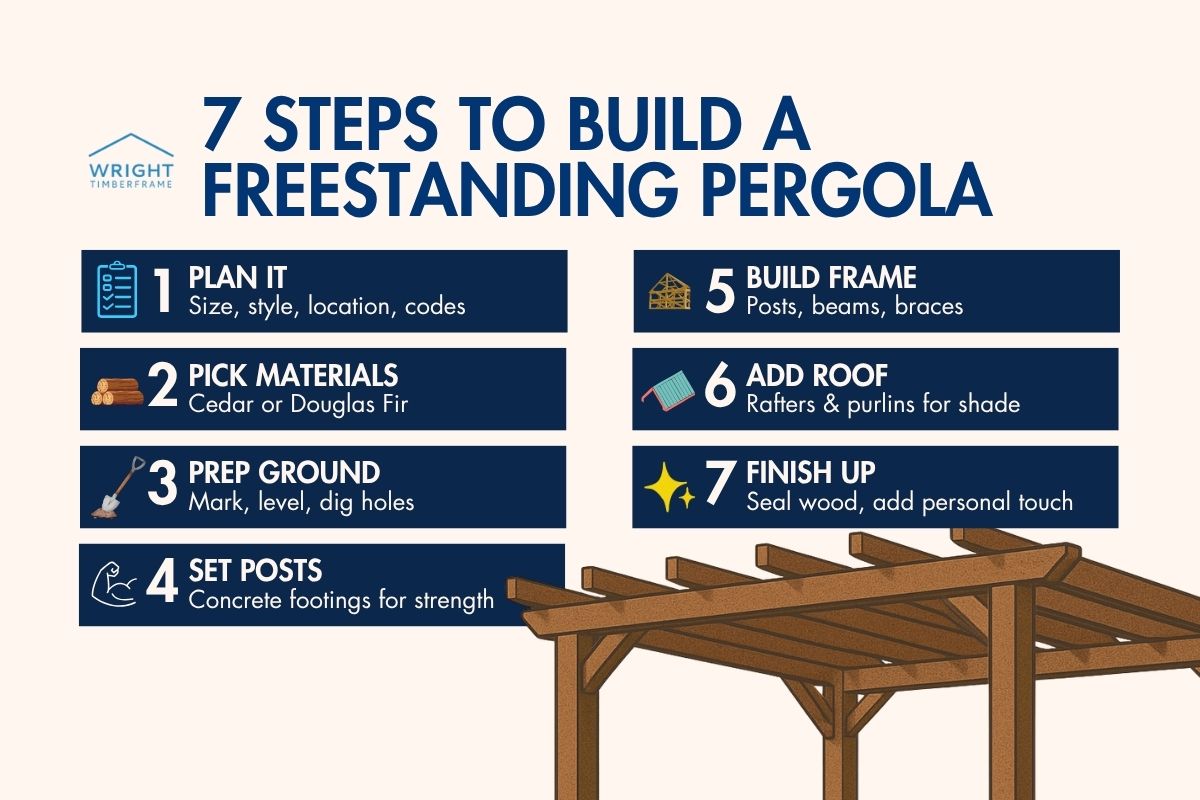 WRIGHT
TIMBERFRAME

7 STEPS TO BUILD A FREESTANDING PERGOLA

1 PLAN IT
Size, style, location, codes

2 PICK MATERIALS
Cedar or Douglas Fir

3 PREP GROUND
Mark, level, dig holes

4 SET POSTS
Concrete footings for strength

5 BUILD FRAME
Posts, beams, braces

6 ADD ROOF
Rafters & purlins for shade

7 FINISH UP
Seal wood, add personal touch