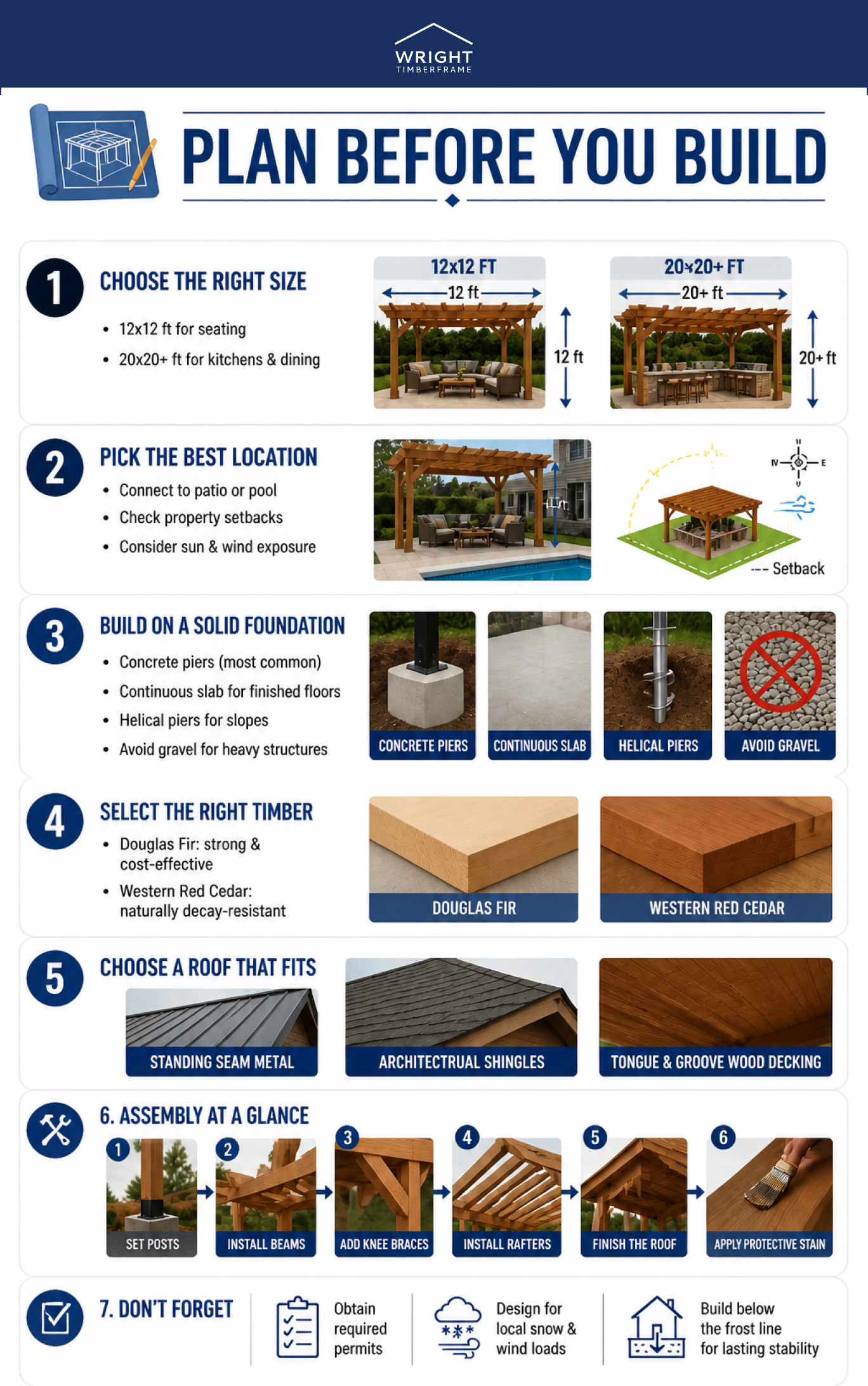 WRIGHT
TIMBERFRAME

PLAN BEFORE YOU BUILD

1
CHOOSE THE RIGHT SIZE
• 12x12 ft for seating
• 20x20+ ft for kitchens & dining

12x12 FT
12 ft
12 ft

20×20+ FT
20+ ft
20+ ft

2
PICK THE BEST LOCATION
• Connect to patio or pool
• Check property setbacks
• Consider sun & wind exposure

N E
--- Setback

3
BUILD ON A SOLID FOUNDATION
• Concrete piers (most common)
• Continuous slab for finished floors
• Helical piers for slopes
• Avoid gravel for heavy structures

CONCRETE PIERS
CONTINUOUS SLAB
HELICAL PIERS
AVOID GRAVEL

4
SELECT THE RIGHT TIMBER
• Douglas Fir: strong & cost-effective
• Western Red Cedar: naturally decay-resistant

DOUGLAS FIR
WESTERN RED CEDAR

5
CHOOSE A ROOF THAT FITS
STANDING SEAM METAL
ARCHITECTRUAL SHINGLES
TONGUE & GROOVE WOOD DECKING

6. ASSEMBLY AT A GLANCE
1 SET POSTS
2 INSTALL BEAMS
3 ADD KNEE BRACES
4 INSTALL RAFTERS
5 FINISH THE ROOF
6 APPLY PROTECTIVE STAIN

7. DON'T FORGET
Obtain required permits
Design for local snow & wind loads
Build below the frost line for lasting stability